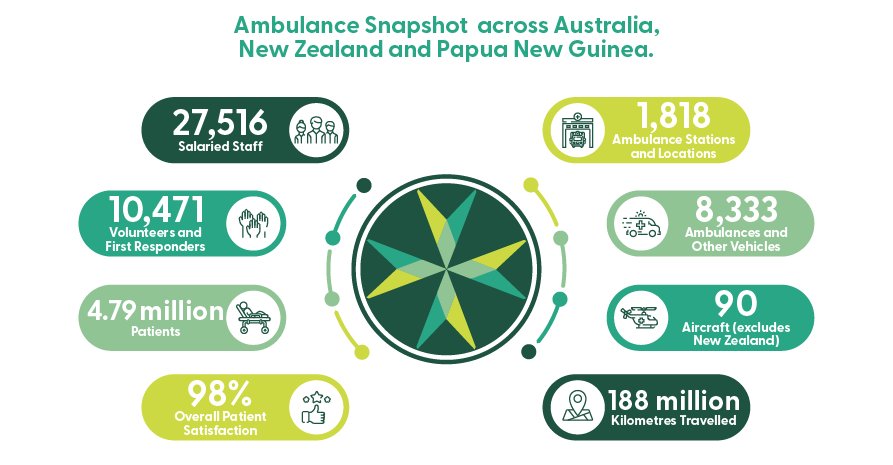 Ambulance Snapshot across Australia, New Zealand and Papua New Guinea.

27,516
Salaried Staff

10,471
Volunteers and First Responders

4.79 million
Patients

98%
Overall Patient Satisfaction

1,818
Ambulance Stations and Locations

8,333
Ambulances and Other Vehicles

90
Aircraft (excludes New Zealand)

188 million
Kilometres Travelled